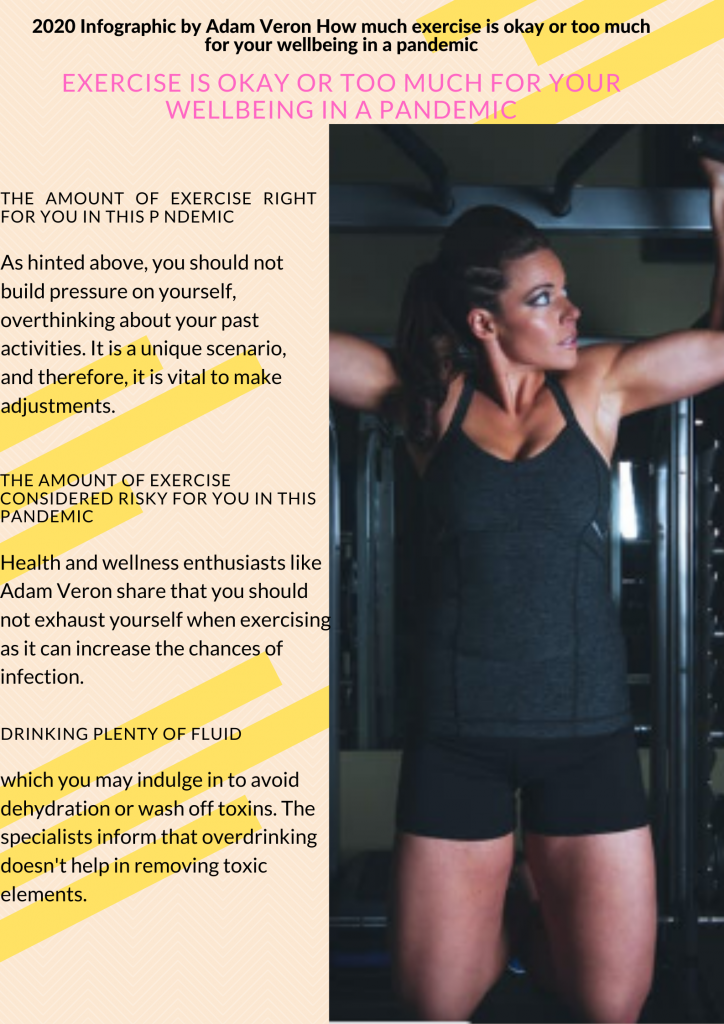 2020 Infographic by Adam Veron How much exercise is okay or too much for your wellbeing in a pandemic

EXERCISE IS OKAY OR TOO MUCH FOR YOUR WELLBEING IN A PANDEMIC

THE AMOUNT OF EXERCISE RIGHT FOR YOU IN THIS P NDEMIC

As hinted above, you should not build pressure on yourself, overthinking about your past activities. It is a unique scenario, and therefore, it is vital to make adjustments.

THE AMOUNT OF EXERCISE CONSIDERED RISKY FOR YOU IN THIS PANDEMIC

Health and wellness enthusiasts like Adam Veron share that you should not exhaust yourself when exercising as it can increase the chances of infection.

DRINKING PLENTY OF FLUID

which you may indulge in to avoid dehydration or wash off toxins. The specialists inform that overdrinking doesn't help in removing toxic elements.