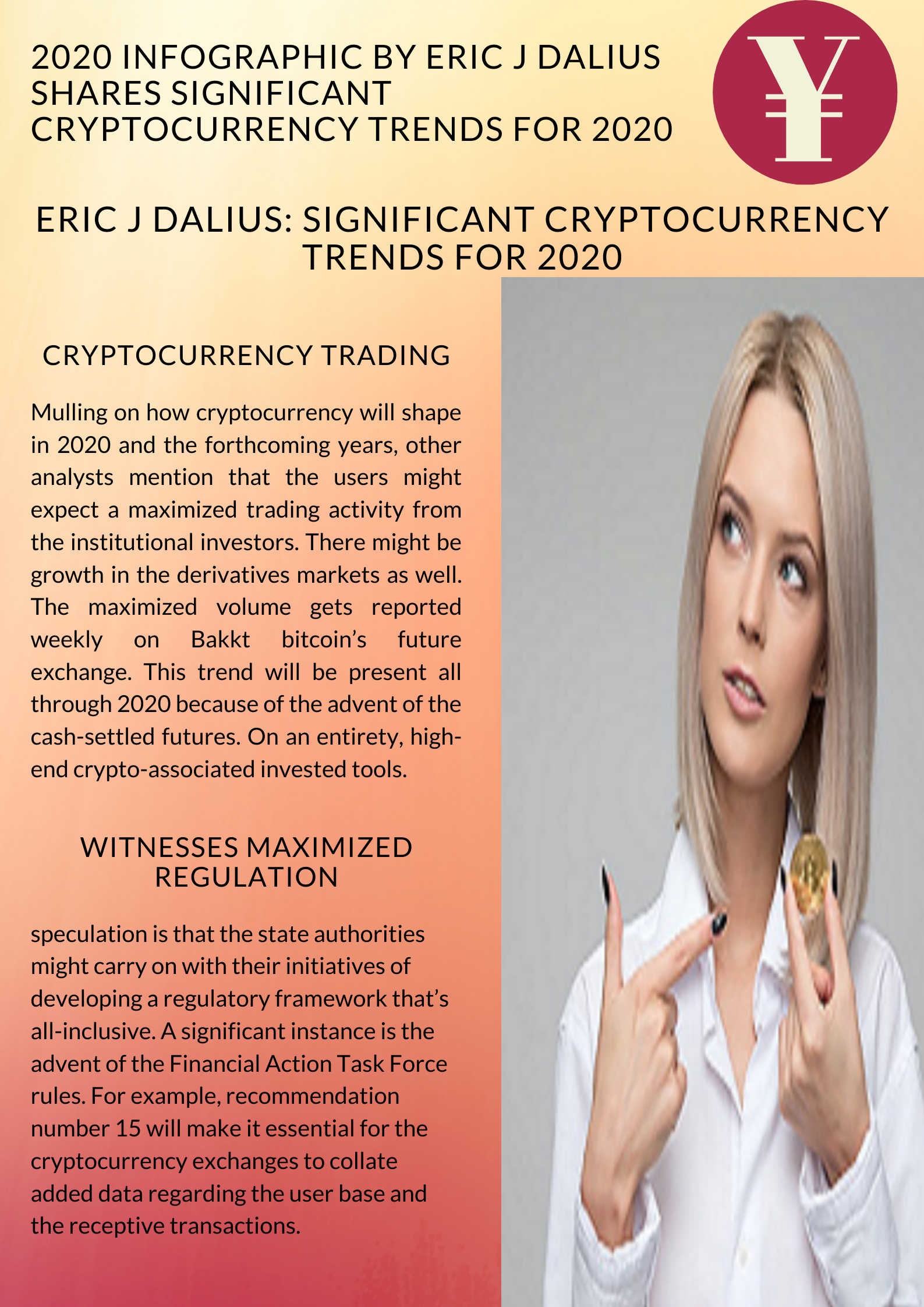 2020 INFOGRAPHIC BY ERIC J DALIUS SHARES SIGNIFICANT CRYPTOCURRENCY TRENDS FOR 2020

¥

ERIC J DALIUS: SIGNIFICANT CRYPTOCURRENCY TRENDS FOR 2020

CRYPTOCURRENCY TRADING

Mulling on how cryptocurrency will shape in 2020 and the forthcoming years, other analysts mention that the users might expect a maximized trading activity from the institutional investors. There might be growth in the derivatives markets as well. The maximized volume gets reported weekly on Bakkt bitcoin's future exchange. This trend will be present all through 2020 because of the advent of the cash-settled futures. On an entirety, high-end crypto-associated invested tools.

WITNESSES MAXIMIZED REGULATION

speculation is that the state authorities might carry on with their initiatives of developing a regulatory framework that's all-inclusive. A significant instance is the advent of the Financial Action Task Force rules. For example, recommendation number 15 will make it essential for the cryptocurrency exchanges to collate added data regarding the user base and the receptive transactions.